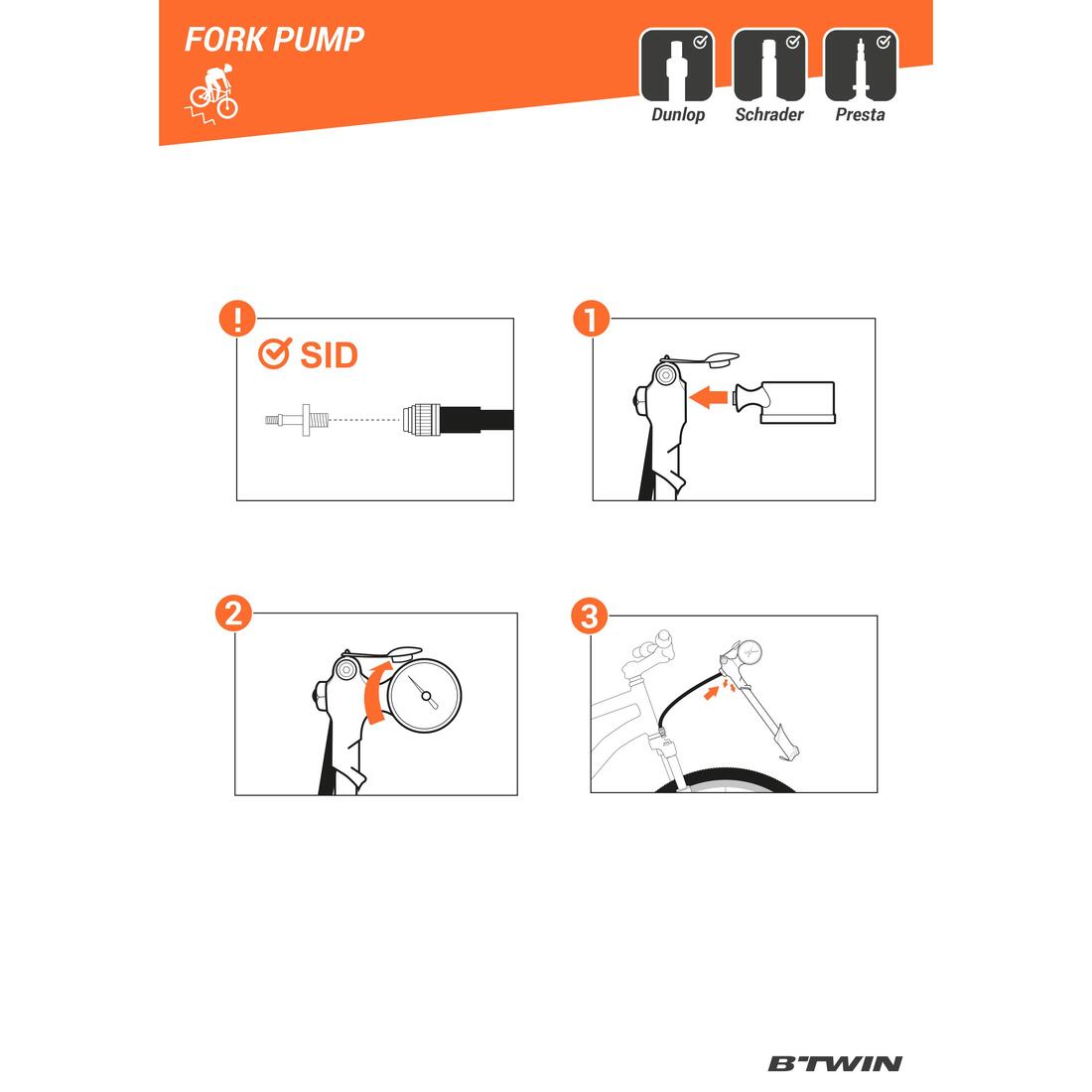 FORK PUMP

Dunlop
Schrader
Presta

!
SID

1

2

3

B'TWIN