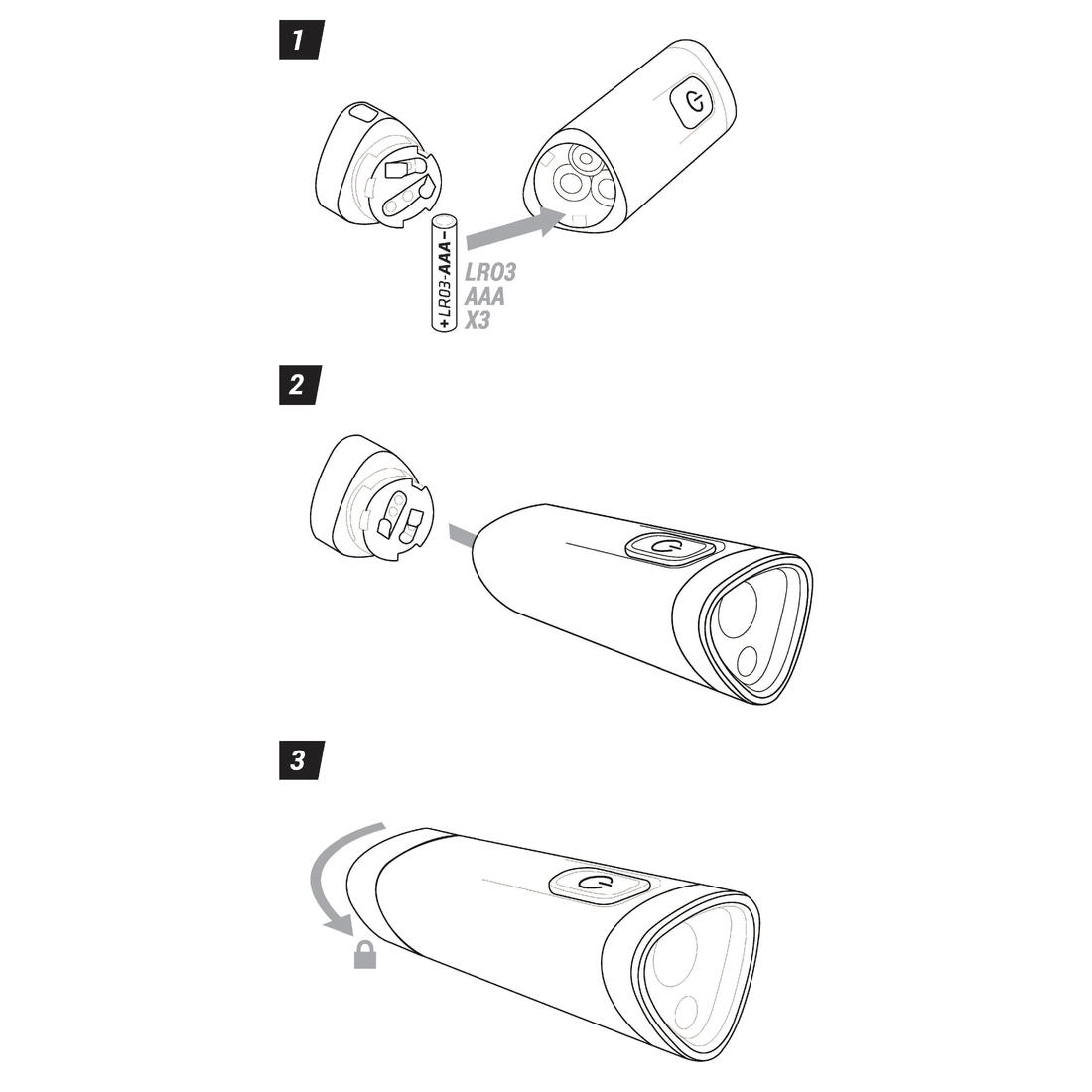 1

+LR03-AAA-

LR03
AAA
X3

2

3